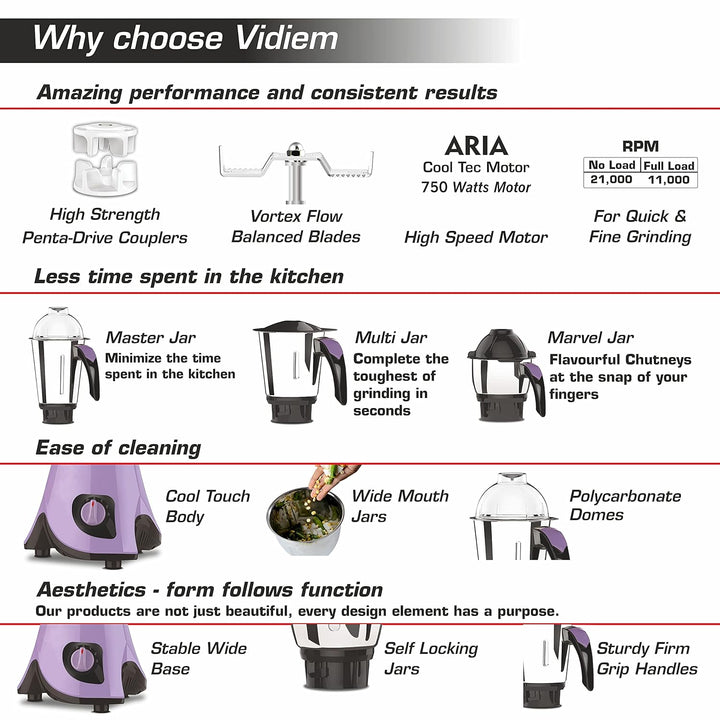 Why choose Vidiem

Amazing performance and consistent results

High Strength Penta-Drive Couplers

Vortex Flow Balanced Blades

ARIA
Cool Tec Motor
750 Watts Motor

High Speed Motor

RPM

| No Load | Full Load |
|---|---|
| 21,000 | 11,000 |

For Quick & Fine Grinding

Less time spent in the kitchen

Master Jar
Minimize the time spent in the kitchen

Multi Jar
Complete the toughest of grinding in seconds

Marvel Jar
Flavourful Chutneys at the snap of your fingers

Ease of cleaning

Cool Touch Body

Wide Mouth Jars

Polycarbonate Domes

Aesthetics - form follows function
Our products are not just beautiful, every design element has a purpose.

Stable Wide Base

Self Locking Jars

Sturdy Firm Grip Handles