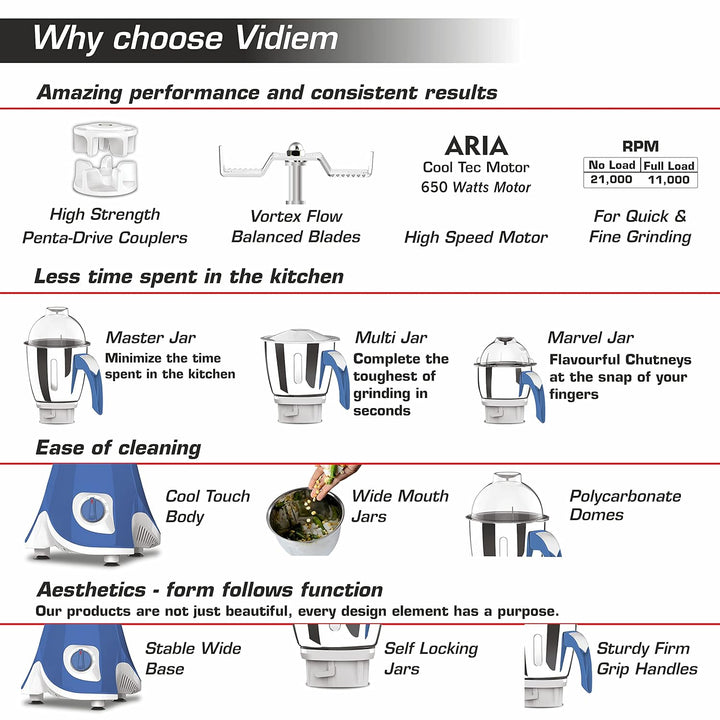 Why choose Vidiem

Amazing performance and consistent results

High Strength Penta-Drive Couplers

Vortex Flow Balanced Blades

ARIA
Cool Tec Motor
650 Watts Motor

High Speed Motor

RPM

| No Load | Full Load |
|---|---|
| 21,000 | 11,000 |

For Quick & Fine Grinding

Less time spent in the kitchen

Master Jar
Minimize the time spent in the kitchen

Multi Jar
Complete the toughest of grinding in seconds

Marvel Jar
Flavourful Chutneys at the snap of your fingers

Ease of cleaning

Cool Touch Body

Wide Mouth Jars

Polycarbonate Domes

Aesthetics - form follows function
Our products are not just beautiful, every design element has a purpose.

Stable Wide Base

Self Locking Jars

Sturdy Firm Grip Handles