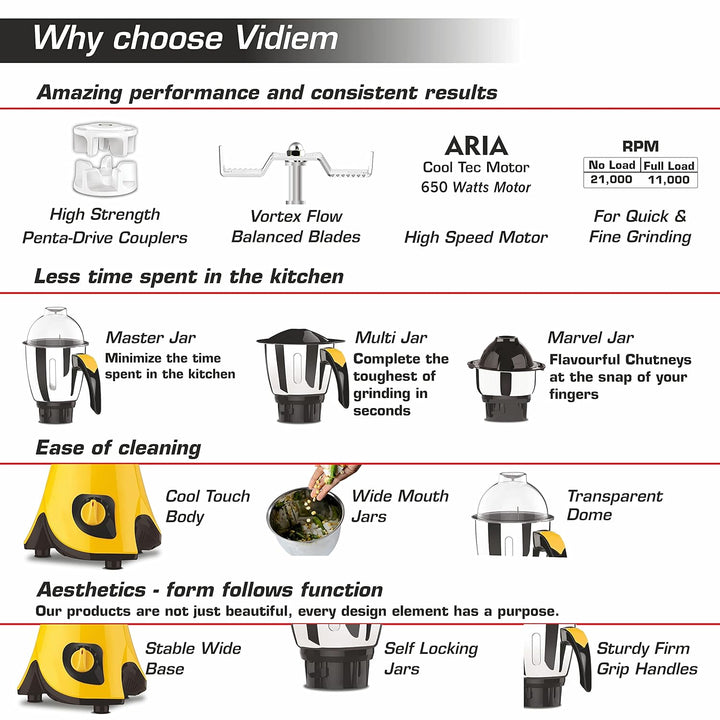 Why choose Vidiem

Amazing performance and consistent results

High Strength Penta-Drive Couplers

Vortex Flow Balanced Blades

ARIA
Cool Tec Motor
650 Watts Motor

High Speed Motor

RPM

| No Load | Full Load |
|---|---|
| 21,000 | 11,000 |

For Quick & Fine Grinding

Less time spent in the kitchen

Master Jar
Minimize the time spent in the kitchen

Multi Jar
Complete the toughest of grinding in seconds

Marvel Jar
Flavourful Chutneys at the snap of your fingers

Ease of cleaning

Cool Touch Body

Wide Mouth Jars

Transparent Dome

Aesthetics - form follows function
Our products are not just beautiful, every design element has a purpose.

Stable Wide Base

Self Locking Jars

Sturdy Firm Grip Handles