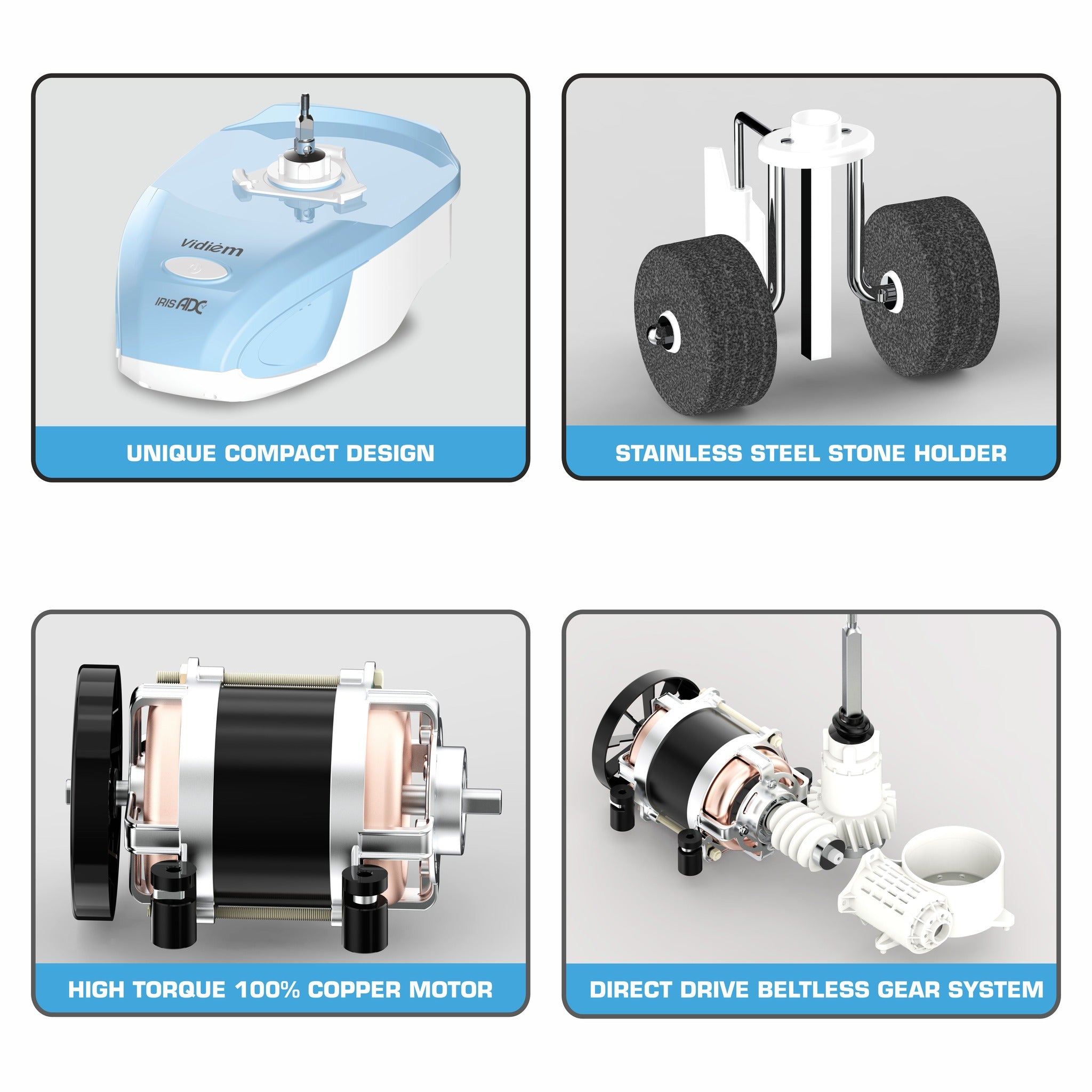 Vidiem

IRIS ADC

UNIQUE COMPACT DESIGN

STAINLESS STEEL STONE HOLDER

HIGH TORQUE 100% COPPER MOTOR

DIRECT DRIVE BELTLESS GEAR SYSTEM